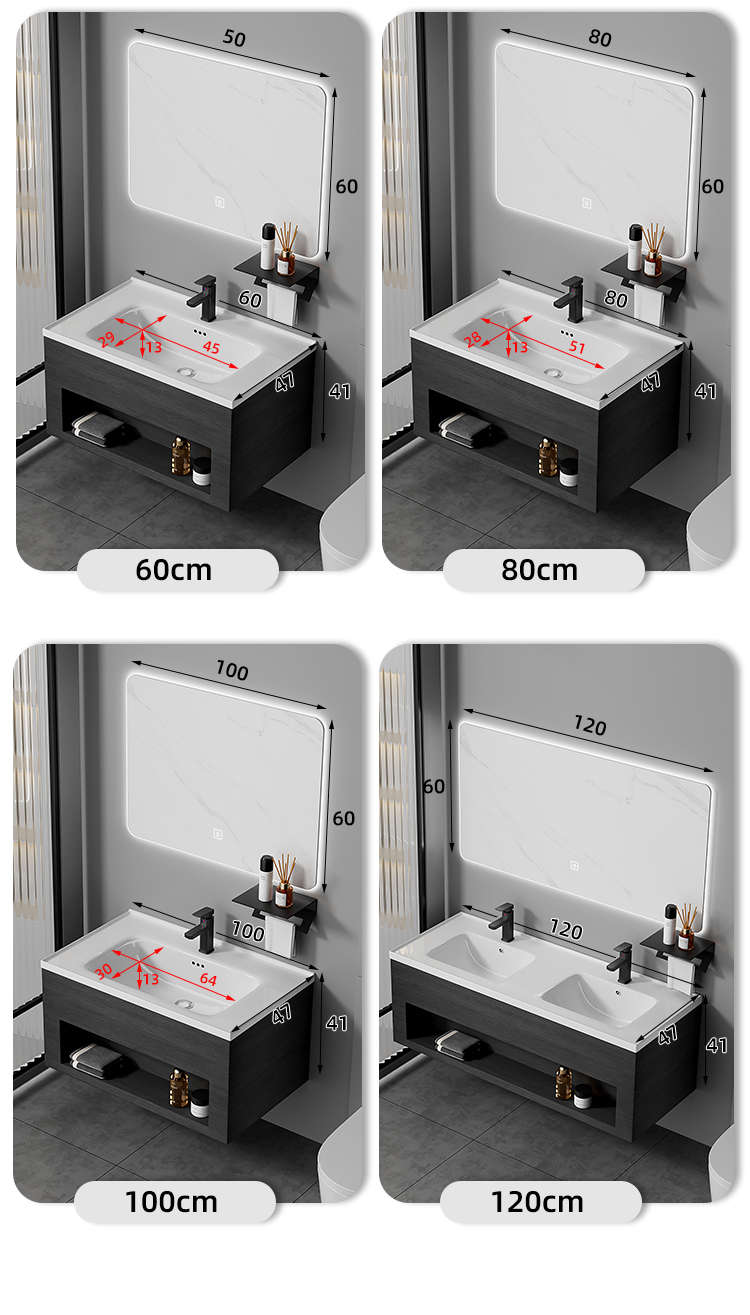 50
60
60
29
13
45
47
41
60cm

80
60
80
28
13
51
47
41
80cm

100
60
100
30
13
64
47
41
100cm

120
60
120
47
41
120cm