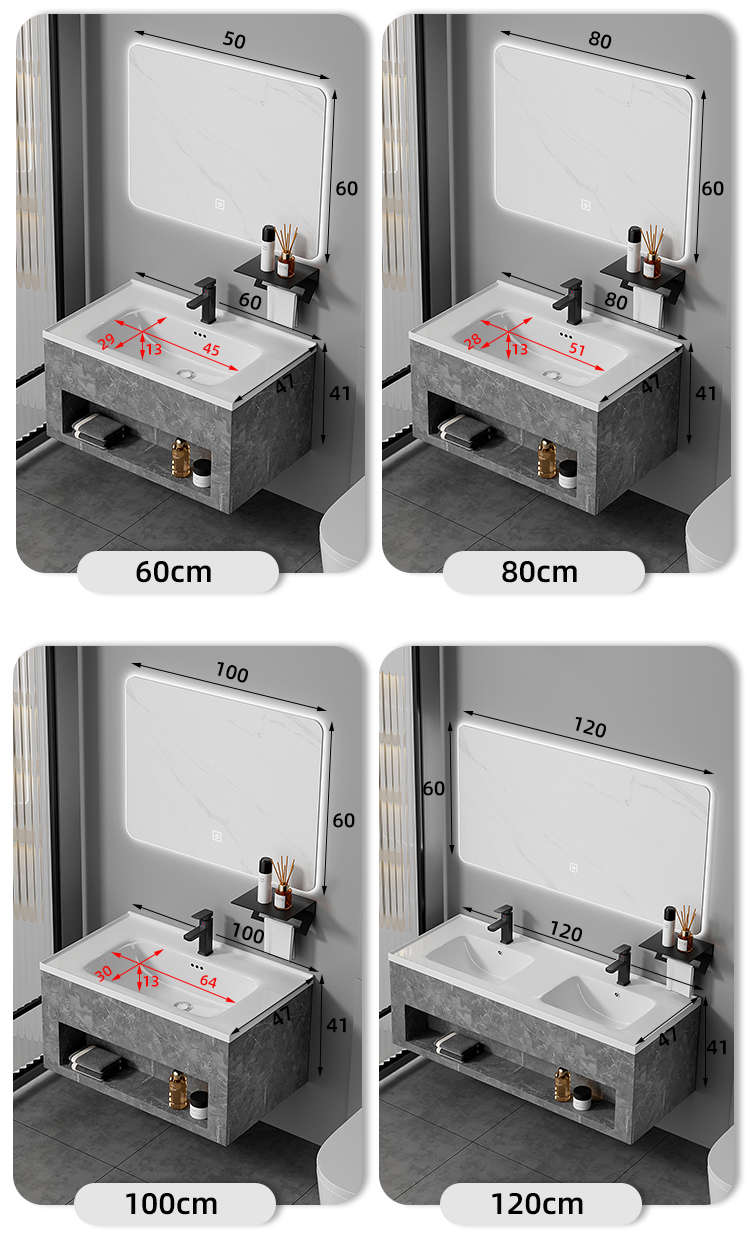 50

60

60

29

13

45

41

41

60cm

80

60

80

28

13

51

41

41

80cm

100

60

100

30

13

64

41

41

100cm

120

60

120

41

41

120cm