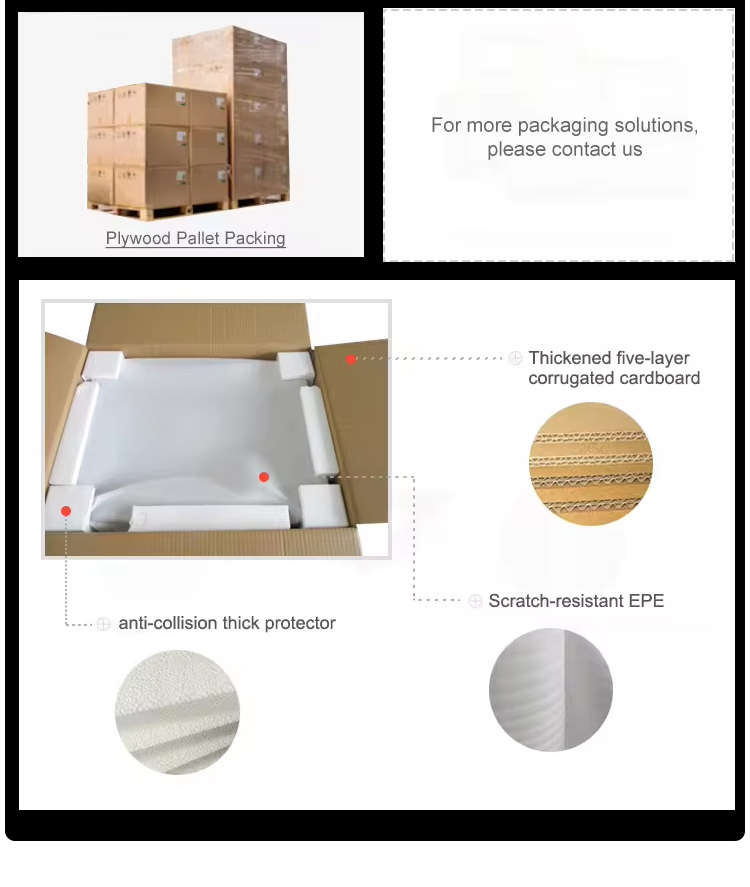 Plywood Pallet Packing

For more packaging solutions, please contact us

Thickened five-layer corrugated cardboard

Scratch-resistant EPE

anti-collision thick protector