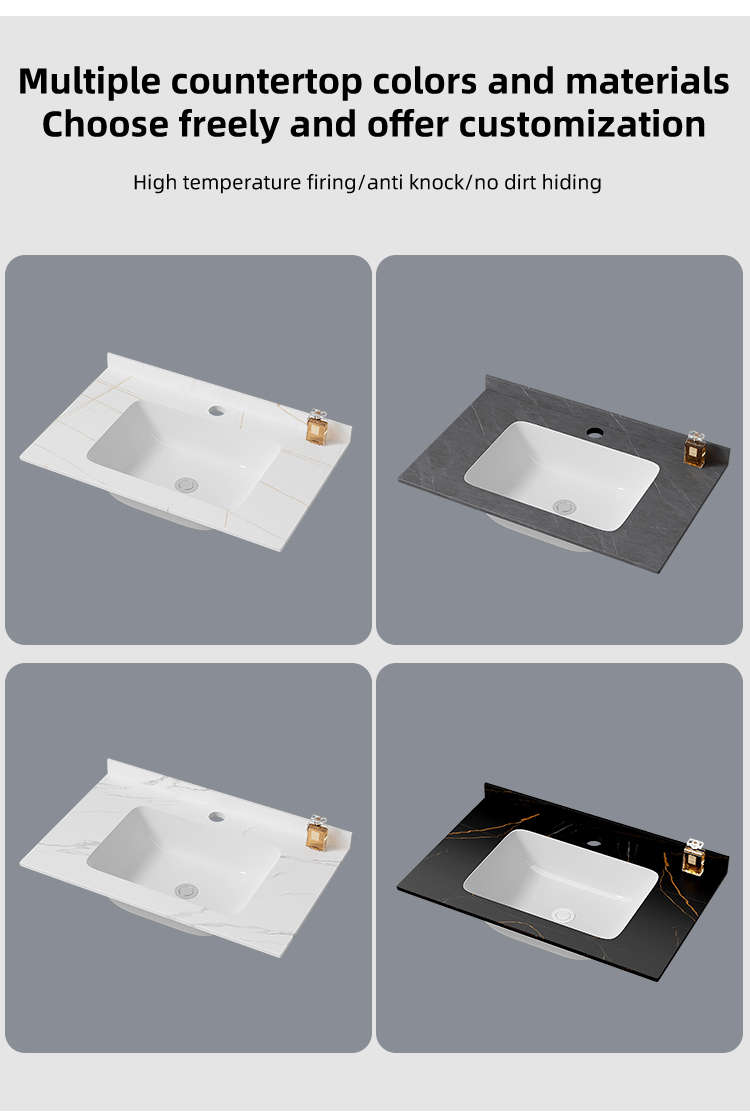 Multiple countertop colors and materials
Choose freely and offer customization

High temperature firing/anti knock/no dirt hiding