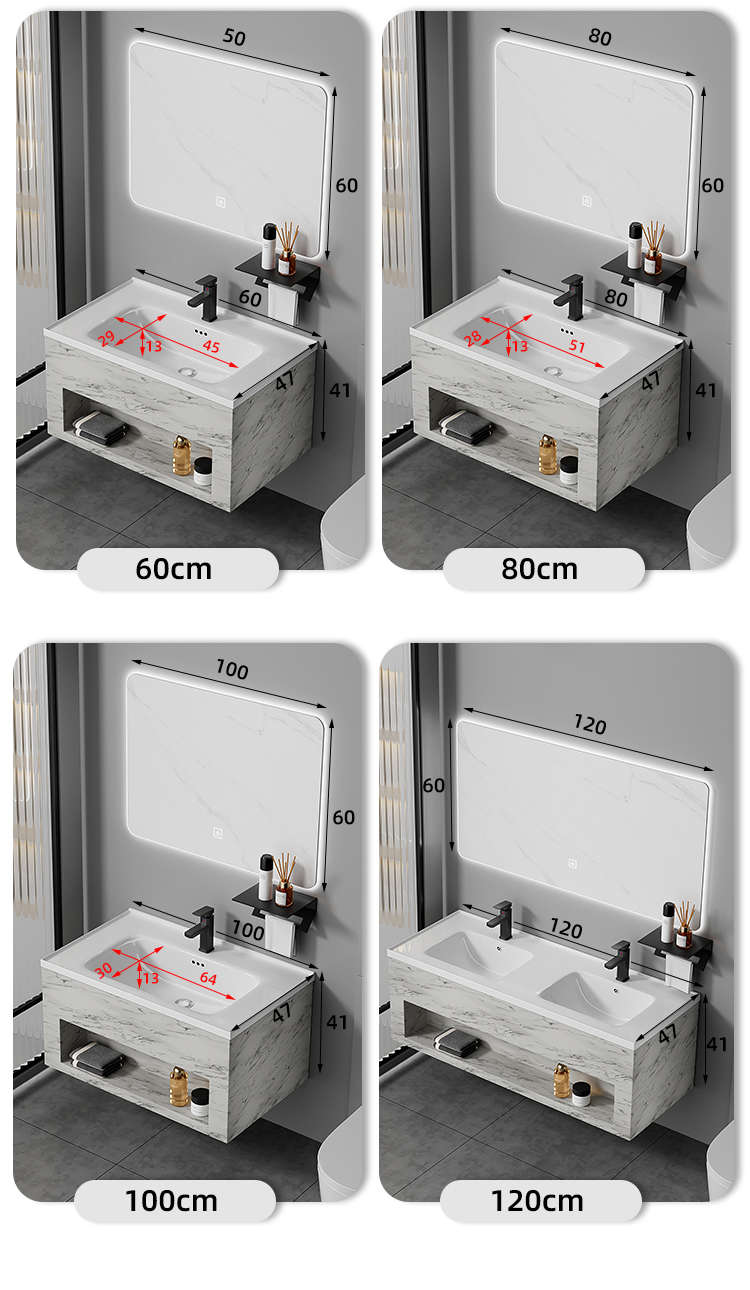 50
60
60
29
13
45
47
41
60cm

80
60
80
28
13
51
47
41
80cm

100
60
100
30
13
64
47
41
100cm

120
60
120
47
41
120cm