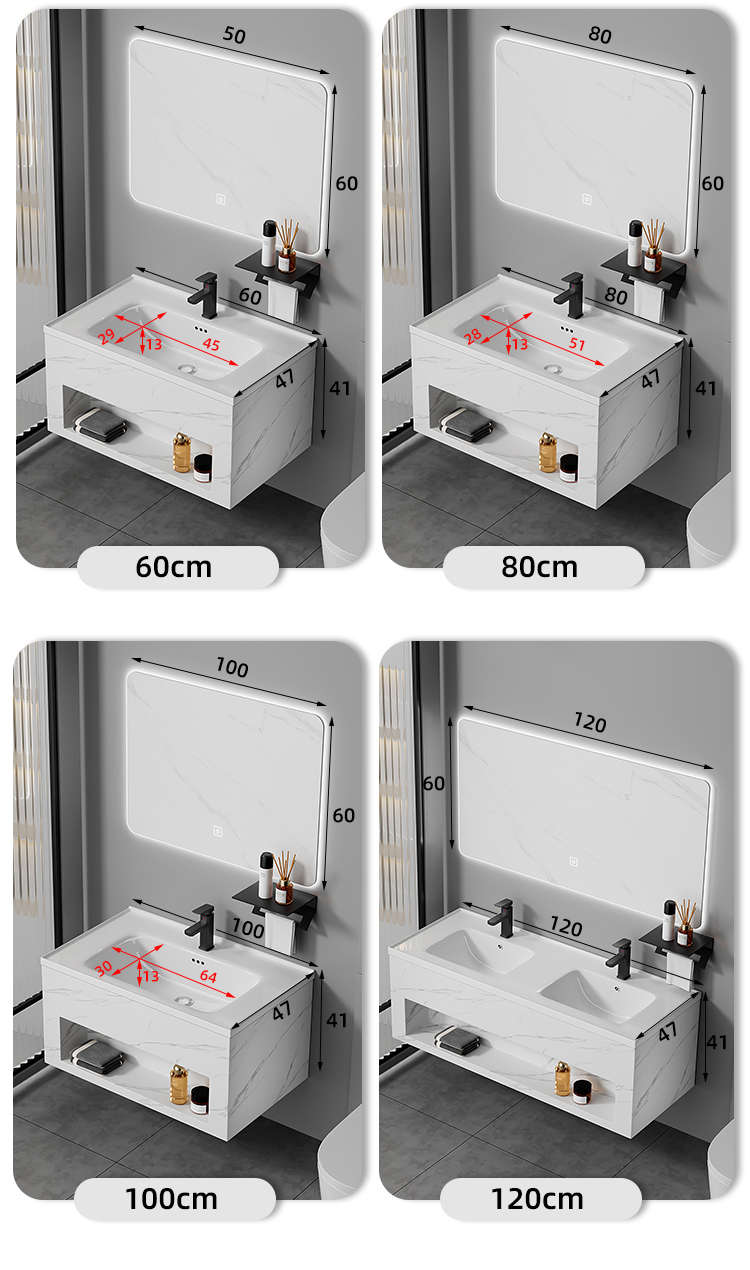 50
60
60
29
13
45
47
41
60cm

80
60
80
28
13
51
47
41
80cm

100
60
100
30
13
64
47
41
100cm

120
60
120
47
41
120cm