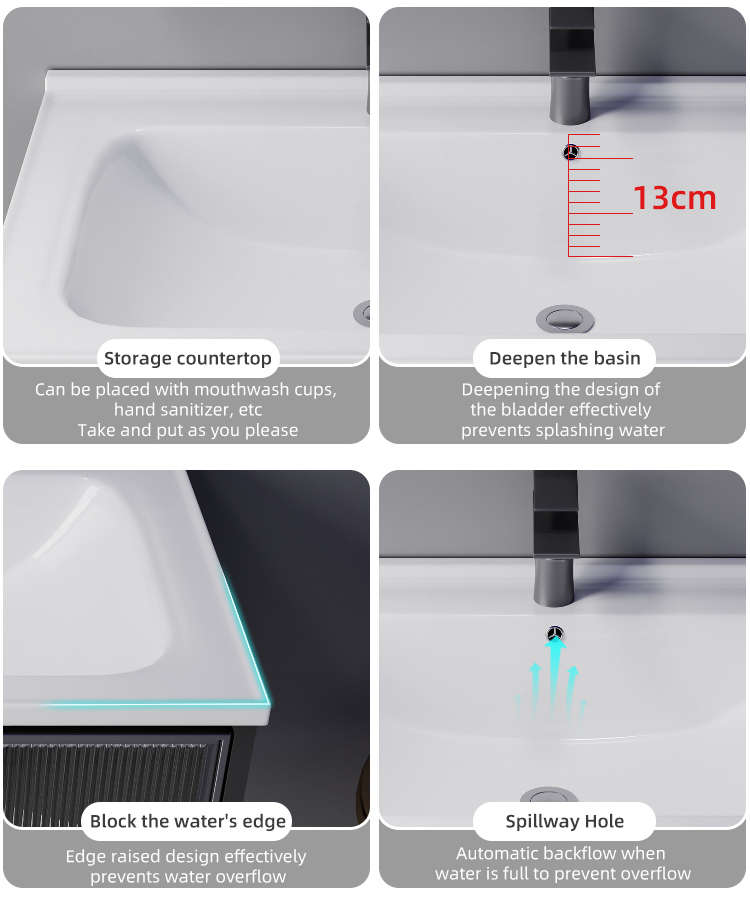 Storage countertop

Can be placed with mouthwash cups, hand sanitizer, etc
Take and put as you please

13cm

Deepen the basin

Deepening the design of the bladder effectively prevents splashing water

Block the water's edge

Edge raised design effectively prevents water overflow

Spillway Hole

Automatic backflow when water is full to prevent overflow