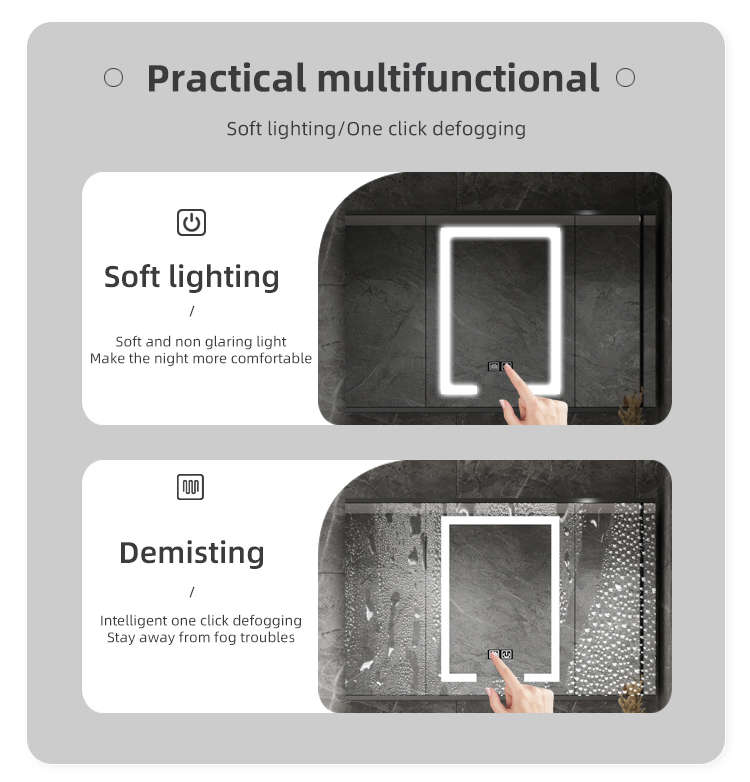 Practical multifunctional

Soft lighting/One click defogging

Soft lighting

/

Soft and non glaring light
Make the night more comfortable

Demisting

/

Intelligent one click defogging
Stay away from fog troubles