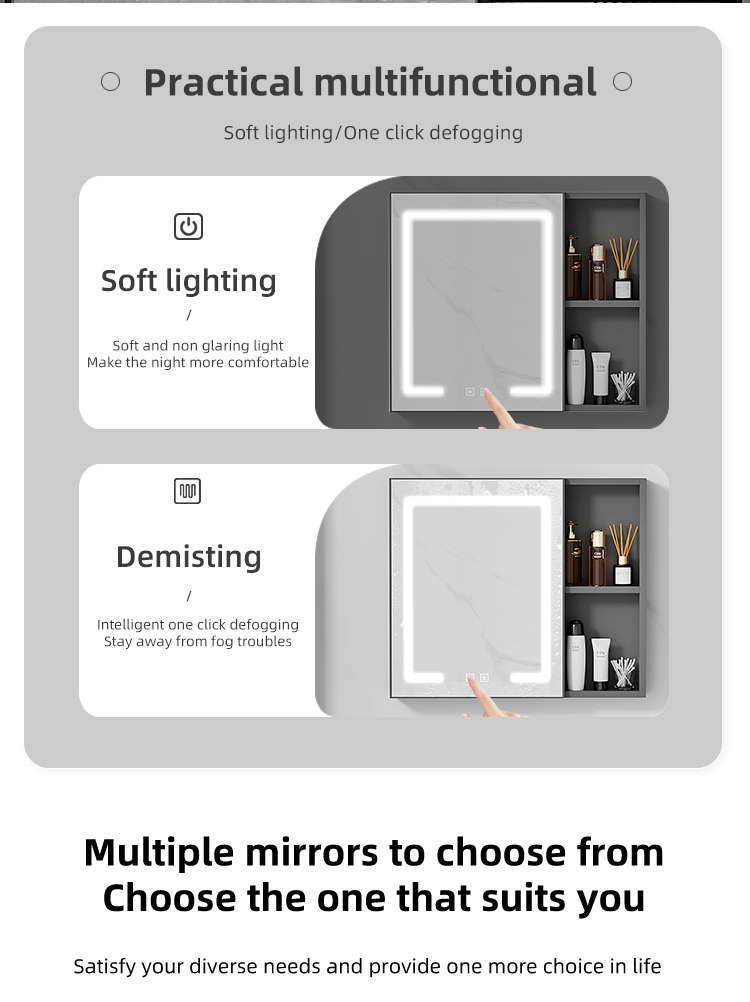 Practical multifunctional

Soft lighting/One click defogging

Soft lighting

/

Soft and non glaring light
Make the night more comfortable

Demisting

/

Intelligent one click defogging
Stay away from fog troubles

Multiple mirrors to choose from
Choose the one that suits you

Satisfy your diverse needs and provide one more choice in life