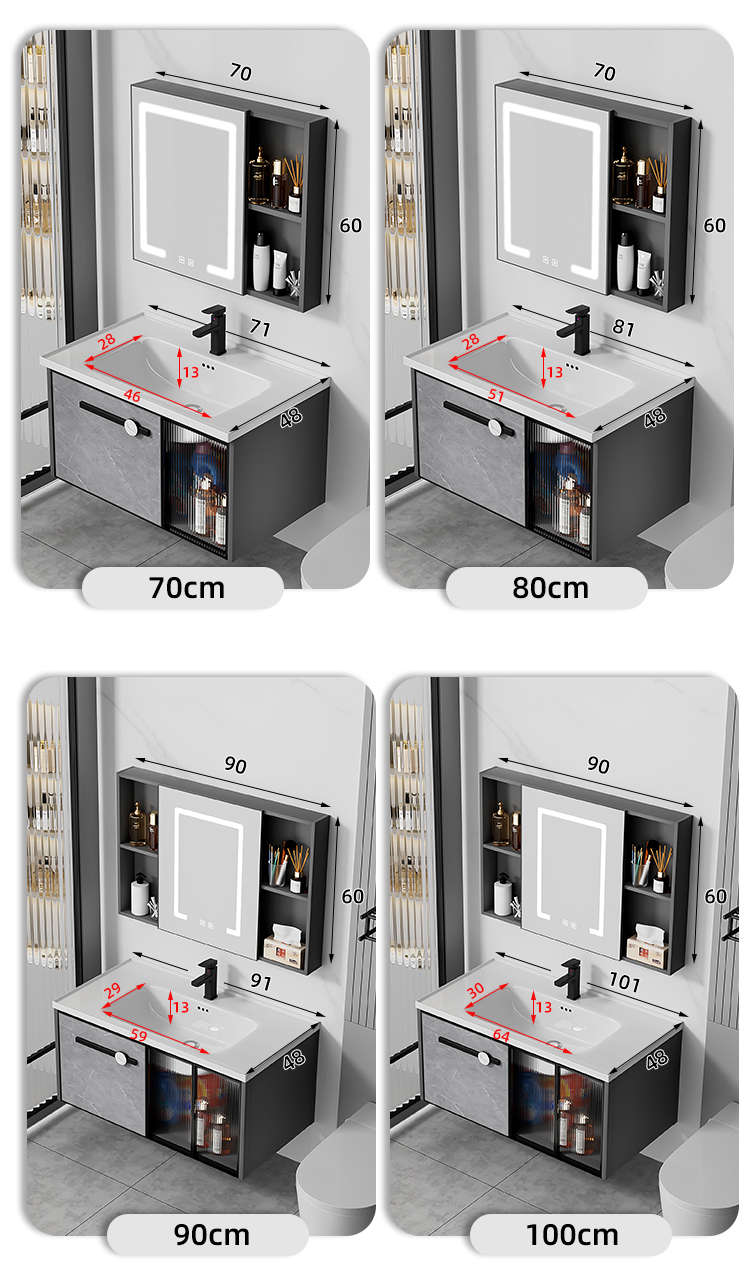 70
60
71
28
13
46
48
70cm

70
60
81
28
13
51
48
80cm

90
60
91
29
13
59
48
90cm

90
60
101
30
13
64
48
100cm