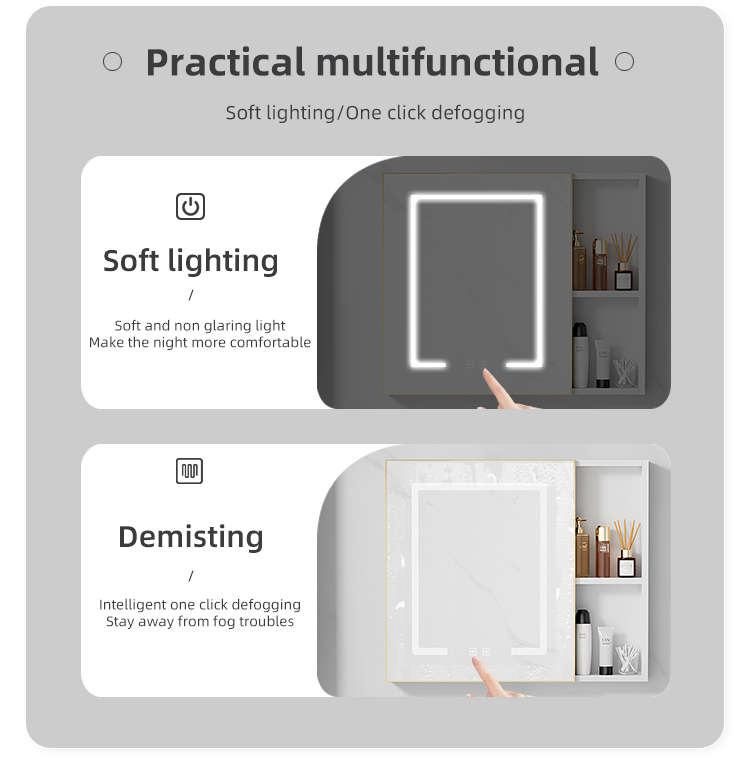 Practical multifunctional

Soft lighting/One click defogging

Soft lighting

/

Soft and non glaring light
Make the night more comfortable

Demisting

/

Intelligent one click defogging
Stay away from fog troubles