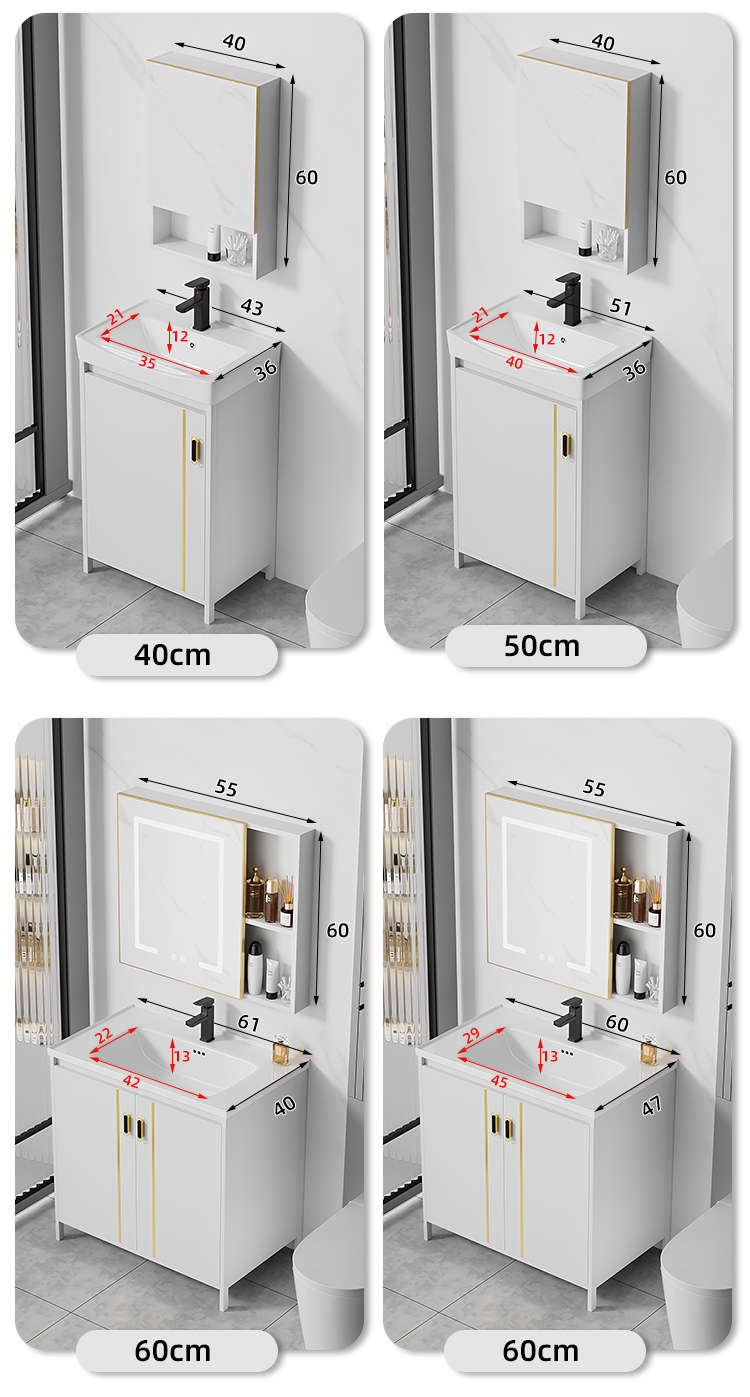 40
60
43
21
12
35
36
40cm

40
60
51
21
12
40
36
50cm

55
60
61
22
13
42
40
60cm

55
60
60
29
13
45
47
60cm