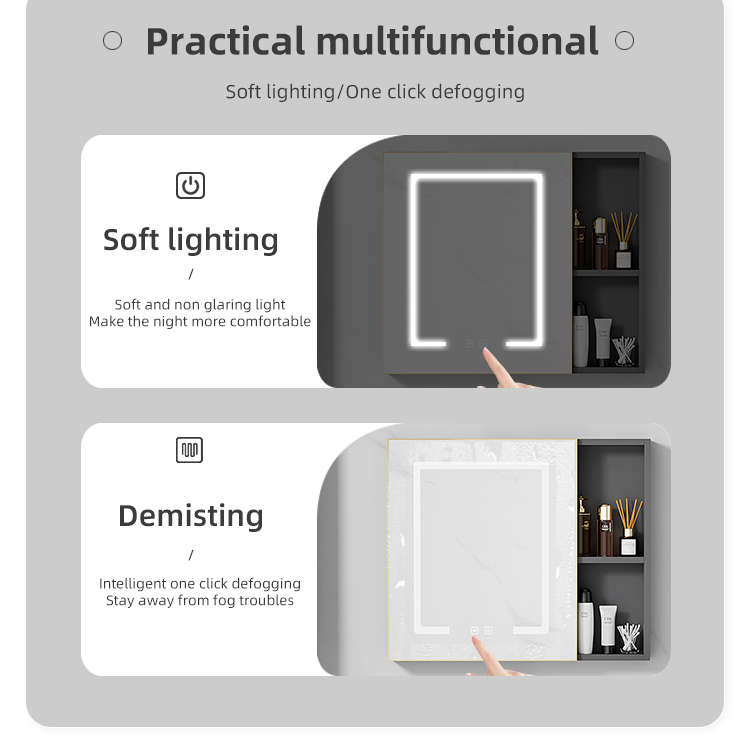 Practical multifunctional

Soft lighting/One click defogging

Soft lighting

/

Soft and non glaring light
Make the night more comfortable

Demisting

/

Intelligent one click defogging
Stay away from fog troubles