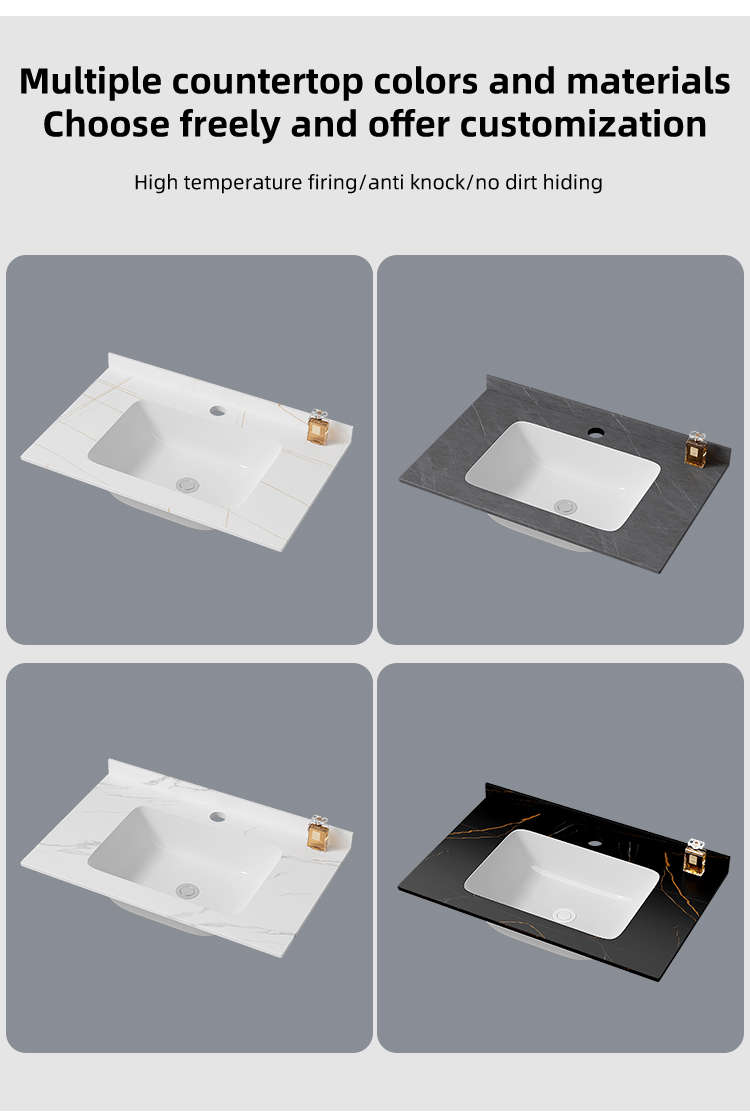 Multiple countertop colors and materials
Choose freely and offer customization

High temperature firing/anti knock/no dirt hiding