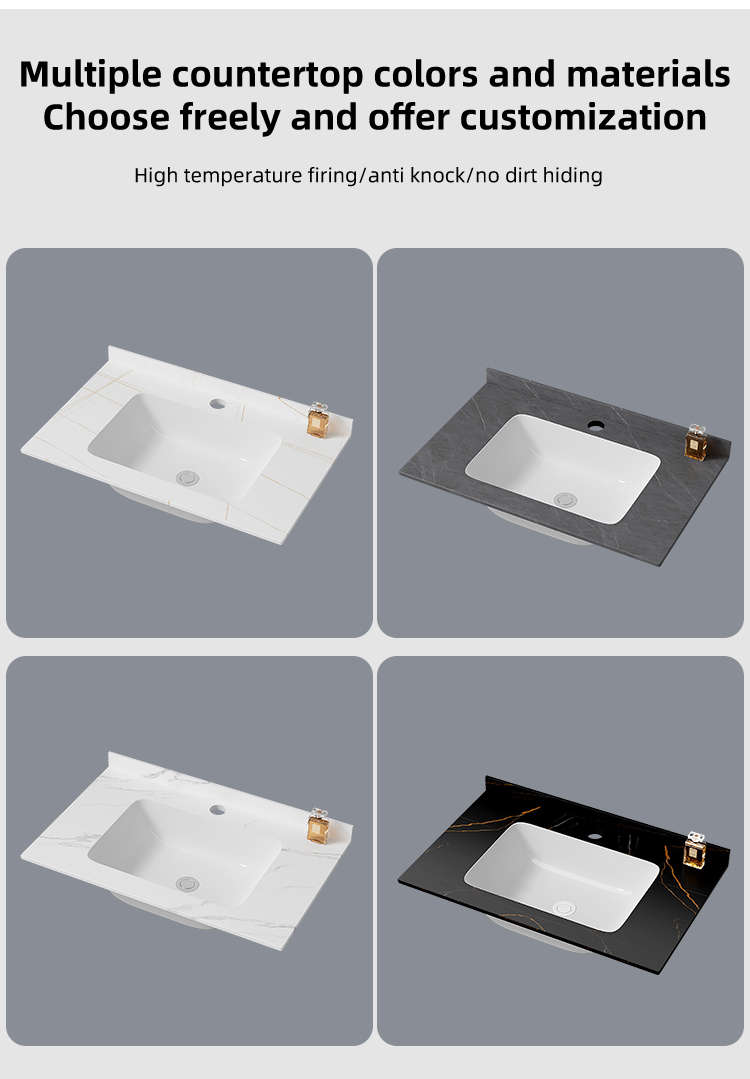 Multiple countertop colors and materials
Choose freely and offer customization

High temperature firing/anti knock/no dirt hiding