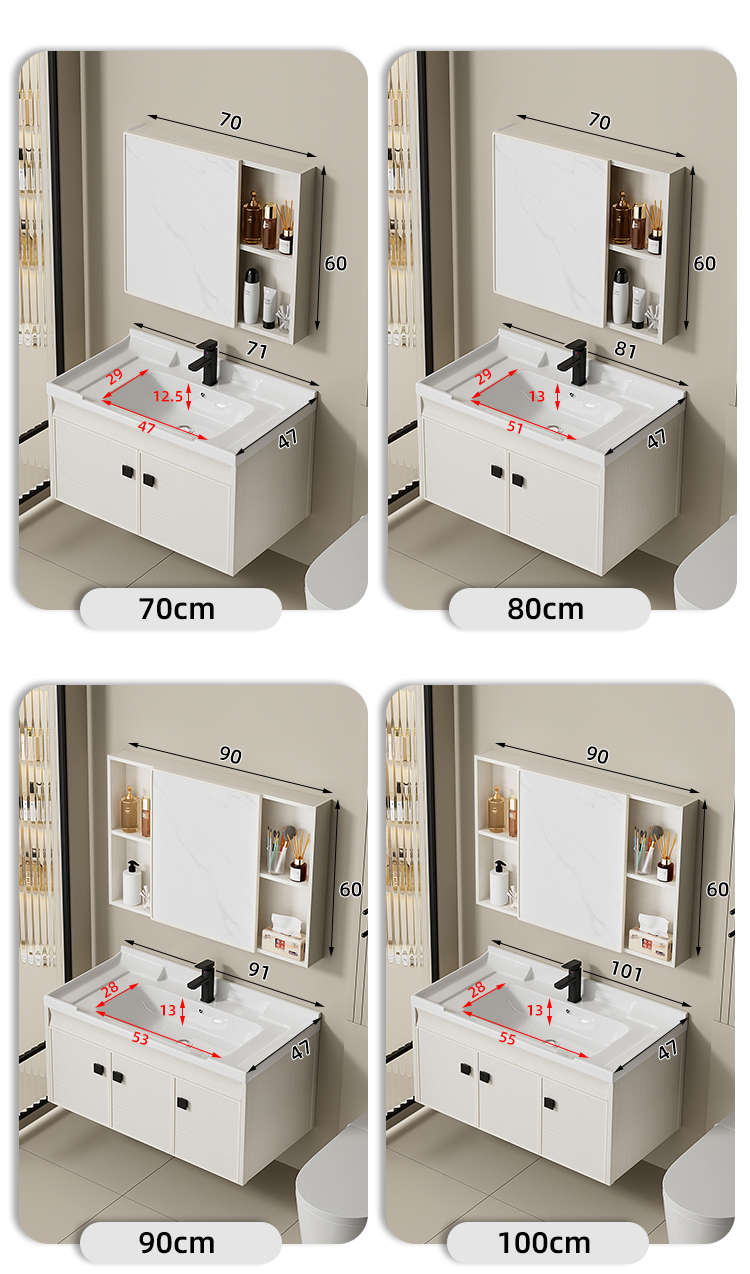 70
60
71
29
12.5
47
47
70cm

70
60
81
29
13
51
47
80cm

90
60
91
28
13
53
47
90cm

90
60
101
28
13
55
47
100cm