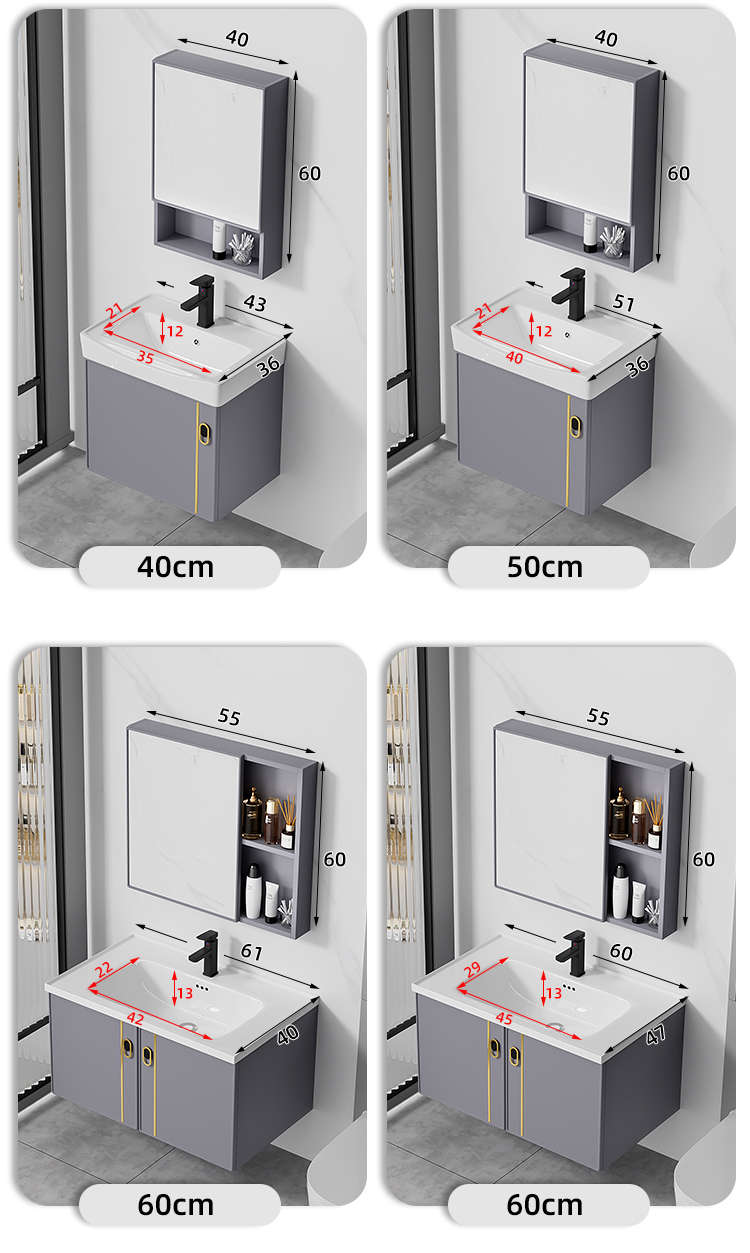 40
60
43
21
12
35
36
40cm

40
60
51
21
12
40
36
50cm

55
60
61
22
13
42
40
60cm

55
60
60
29
13
45
47
60cm