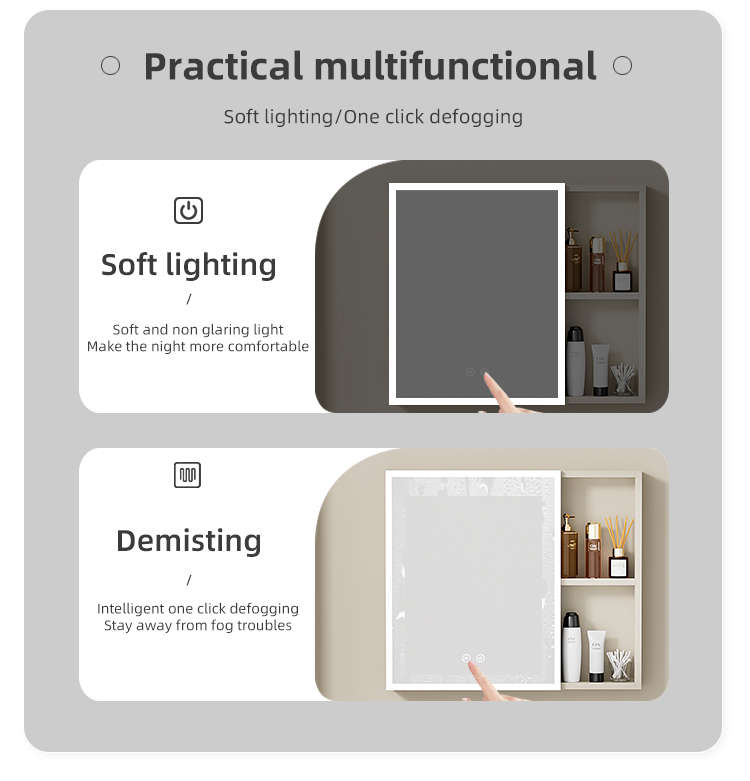 Practical multifunctional

Soft lighting/One click defogging

Soft lighting

/

Soft and non glaring light
Make the night more comfortable

Demisting

/

Intelligent one click defogging
Stay away from fog troubles