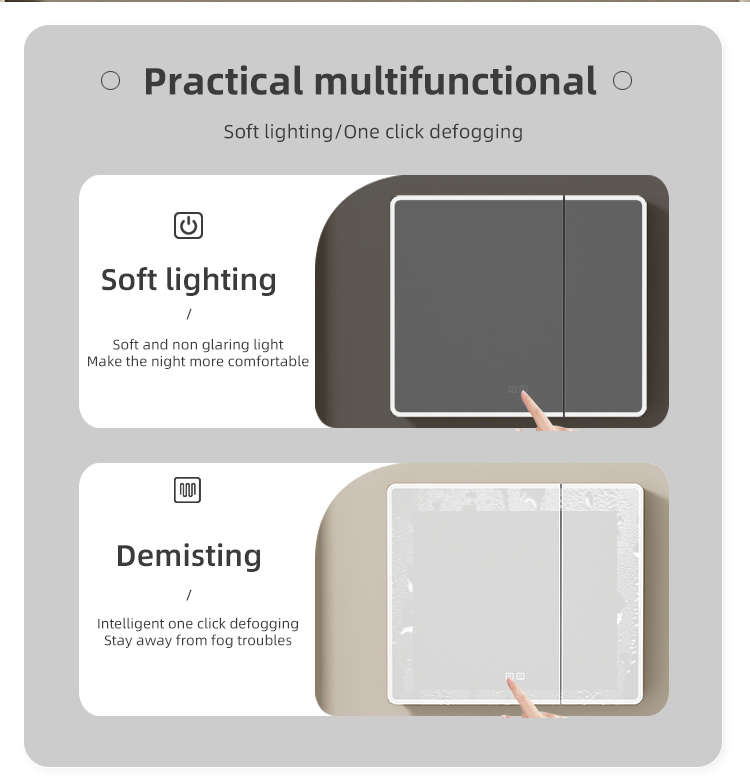 Practical multifunctional

Soft lighting/One click defogging

Soft lighting

/

Soft and non glaring light
Make the night more comfortable

Demisting

/

Intelligent one click defogging
Stay away from fog troubles