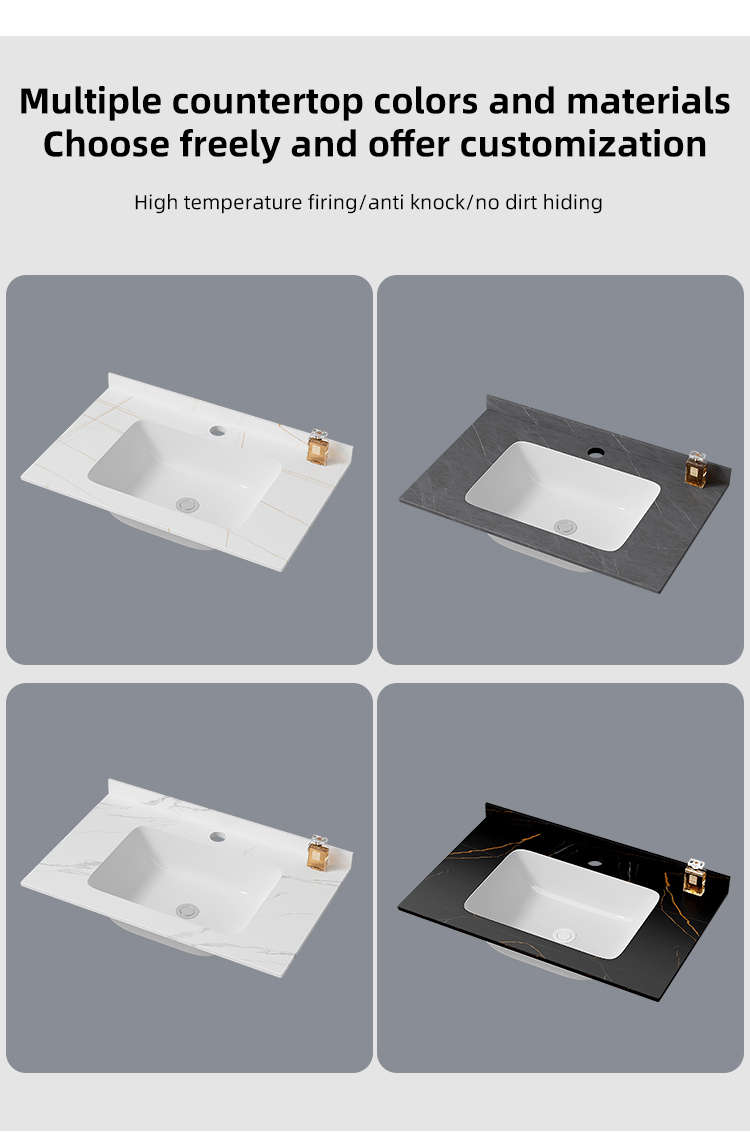 Multiple countertop colors and materials
Choose freely and offer customization

High temperature firing/anti knock/no dirt hiding