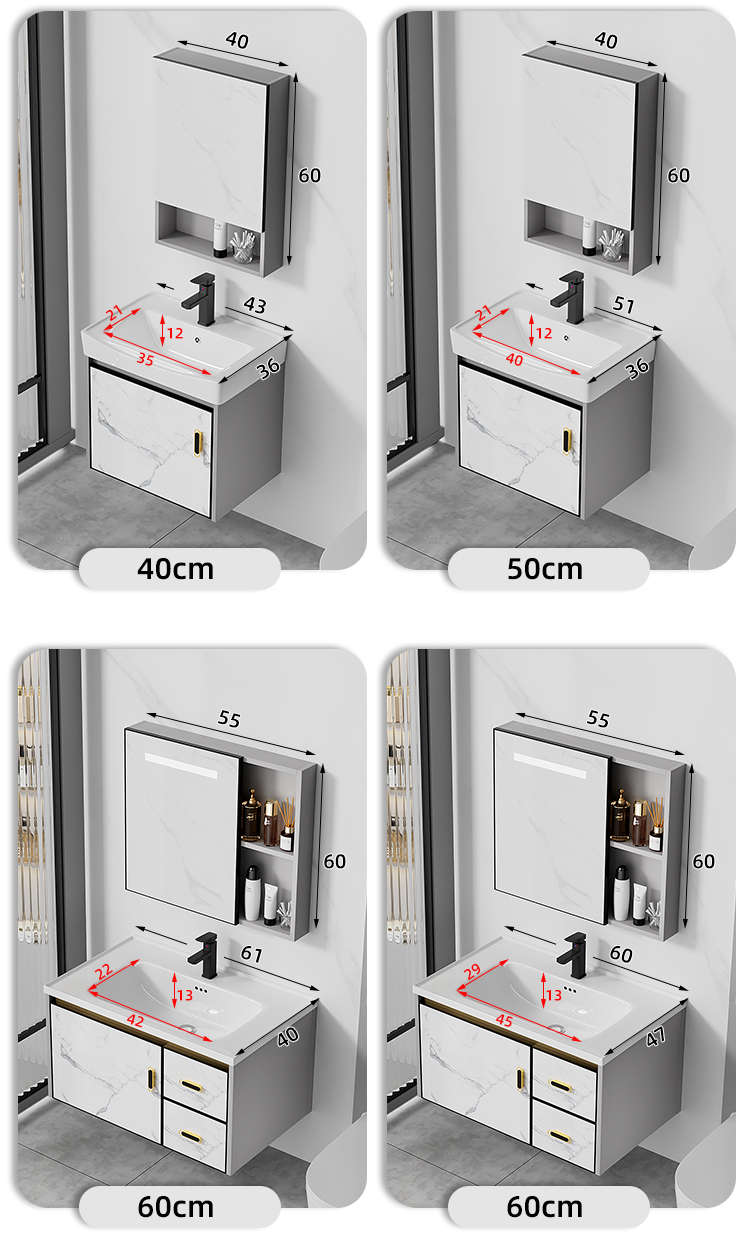 40
60
43
21
12
35
36
40cm

40
60
51
21
12
40
36
50cm

55
60
61
22
13
42
40
60cm

55
60
60
29
13
45
47
60cm