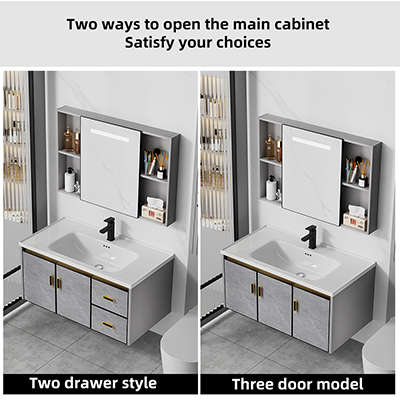 Two ways to open the main cabinet
Satisfy your choices

Two drawer style

Three door model