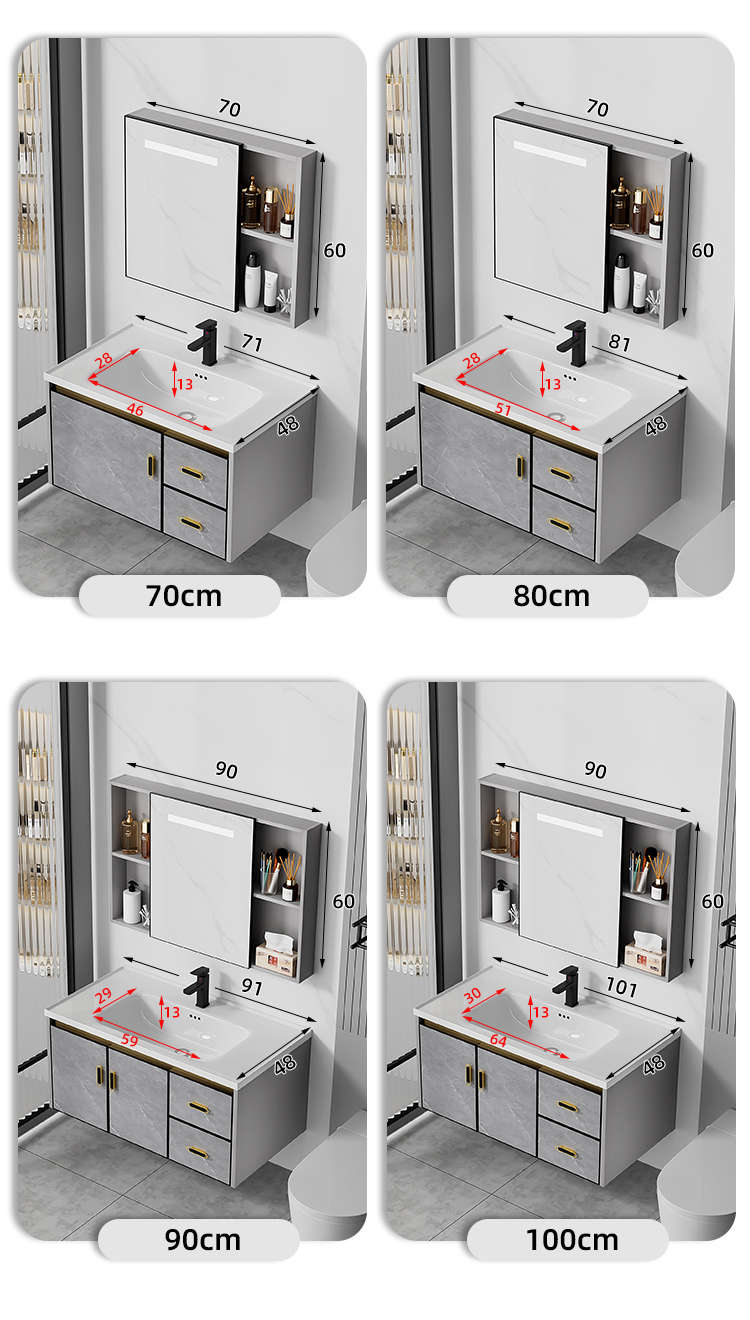 70
60
71
28
13
46
48
70cm

70
60
81
28
13
51
48
80cm

90
60
91
29
13
59
48
90cm

90
60
101
30
13
64
48
100cm