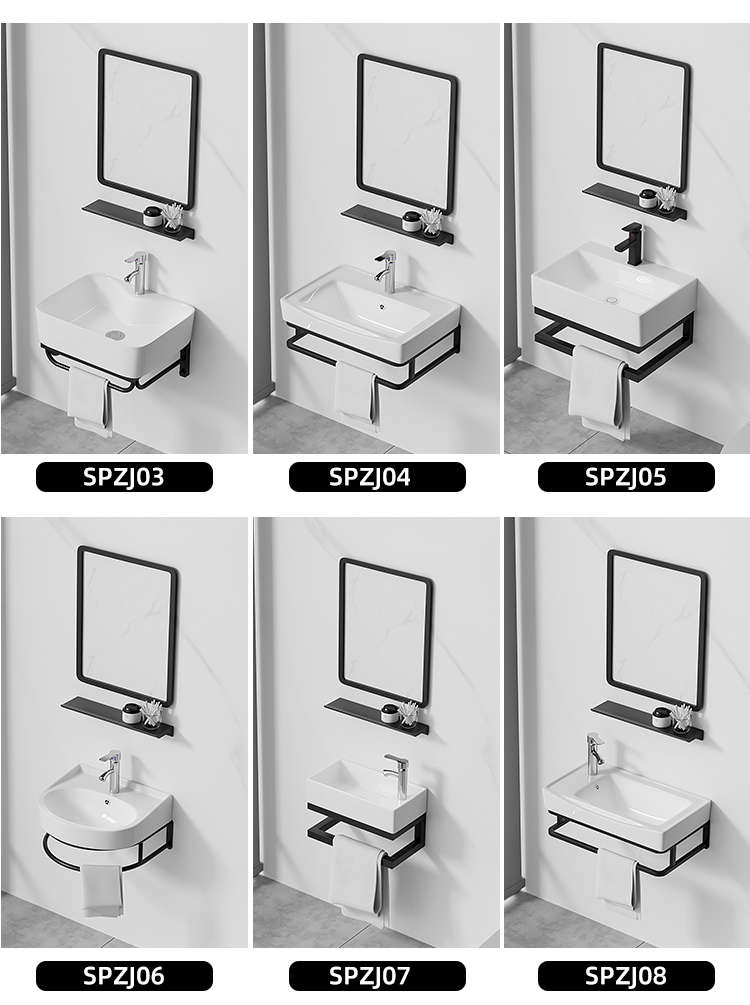 SPZJ03
SPZJ04
SPZJ05
SPZJ06
SPZJ07
SPZJ08