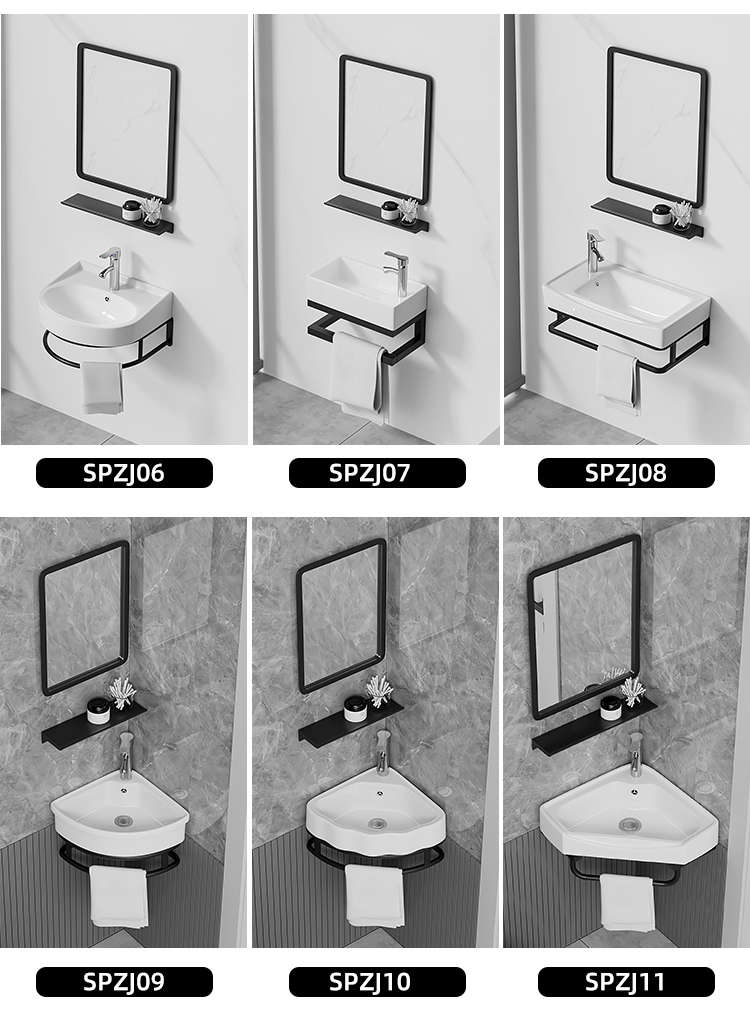 SPZJ06

SPZJ07

SPZJ08

SPZJ09

SPZJ10

SPZJ11