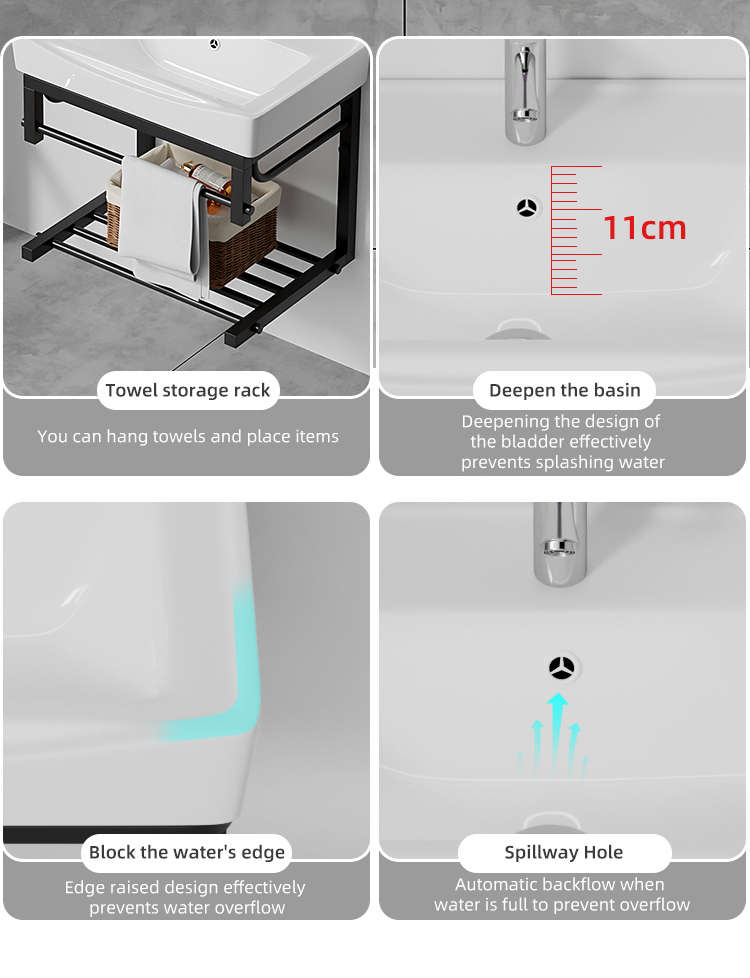 Towel storage rack

You can hang towels and place items

11cm

Deepen the basin

Deepening the design of the bladder effectively prevents splashing water

Block the water's edge

Edge raised design effectively prevents water overflow

Spillway Hole

Automatic backflow when water is full to prevent overflow