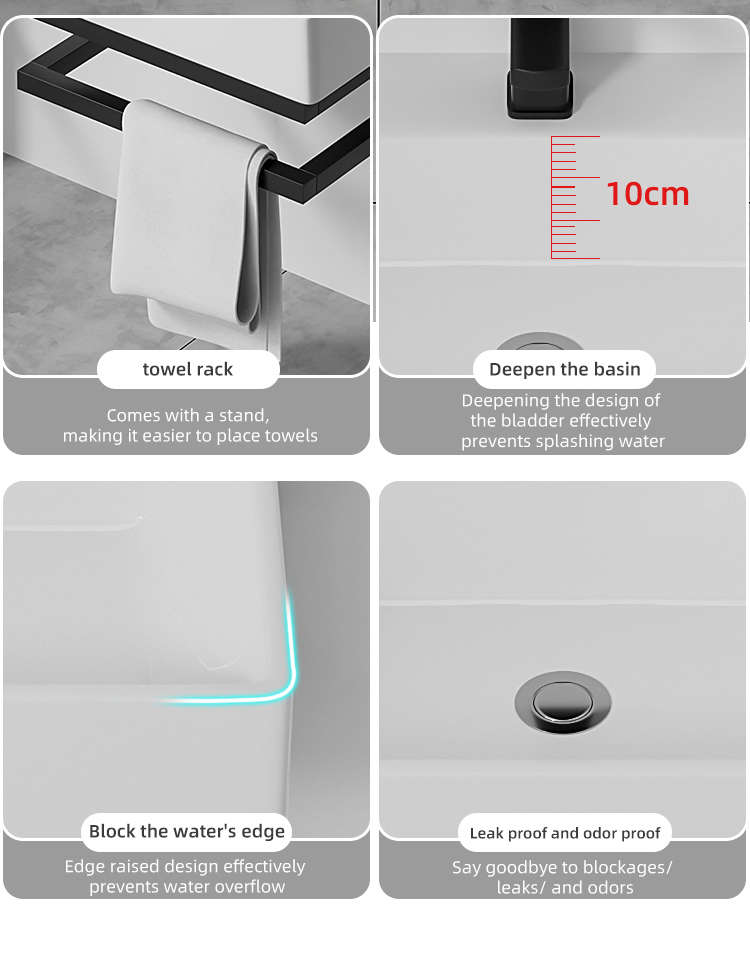 towel rack

Comes with a stand, making it easier to place towels

10cm

Deepen the basin

Deepening the design of the bladder effectively prevents splashing water

Block the water's edge

Edge raised design effectively prevents water overflow

Leak proof and odor proof

Say goodbye to blockages/ leaks/ and odors